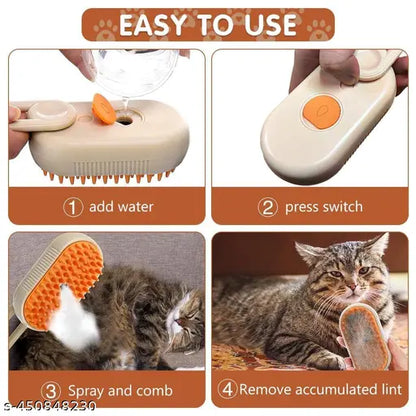 EASY TO USE

① add water

② press switch

③ Spray and comb

④ Remove accumulated lint

s-450848230