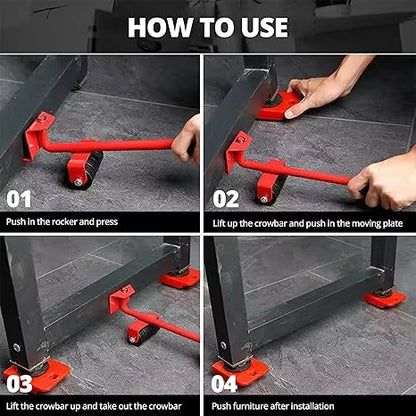 HOW TO USE

01

Push in the rocker and press

02

Lift up the crowbar and push in the moving plate

03

Lift the crowbar up and take out the crowbar

04

Push furniture after installation