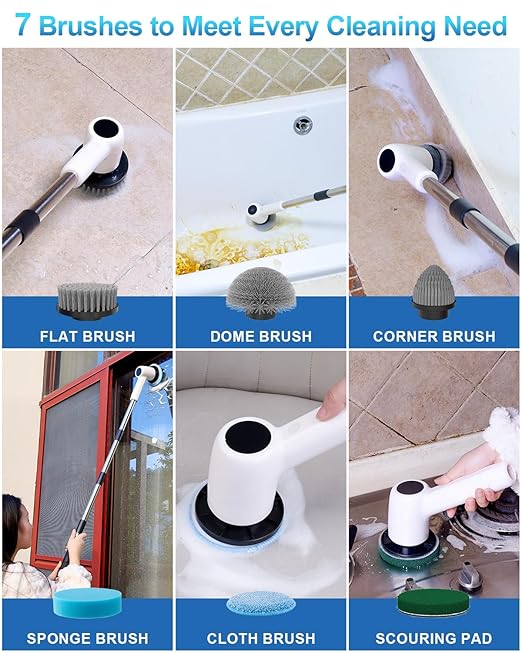 7 Brushes to Meet Every Cleaning Need

FLAT BRUSH

DOME BRUSH

CORNER BRUSH

SPONGE BRUSH

CLOTH BRUSH

SCOURING PAD