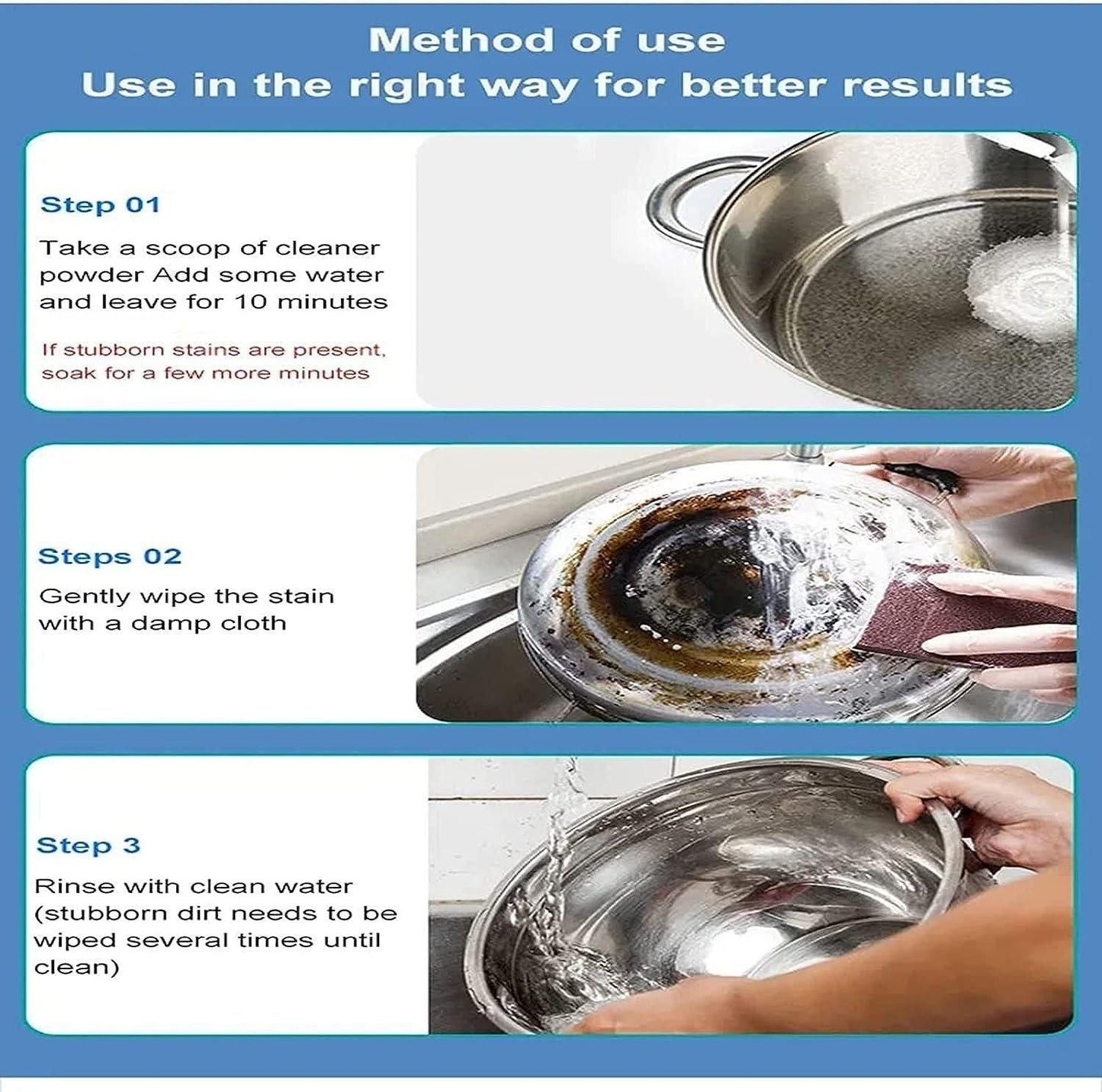 Method of use
Use in the right way for better results

Step 01

Take a scoop of cleaner powder Add some water and leave for 10 minutes

If stubborn stains are present, soak for a few more minutes

Steps 02

Gently wipe the stain with a damp cloth

Step 3

Rinse with clean water (stubborn dirt needs to be wiped several times until clean)