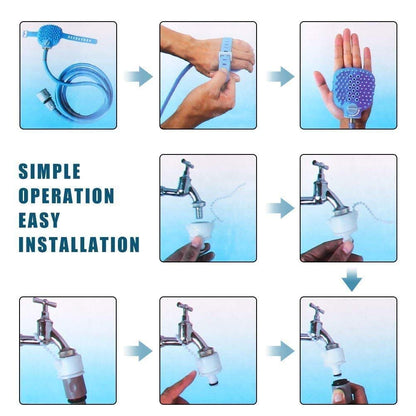 SIMPLE
OPERATION
EASY
INSTALLATION