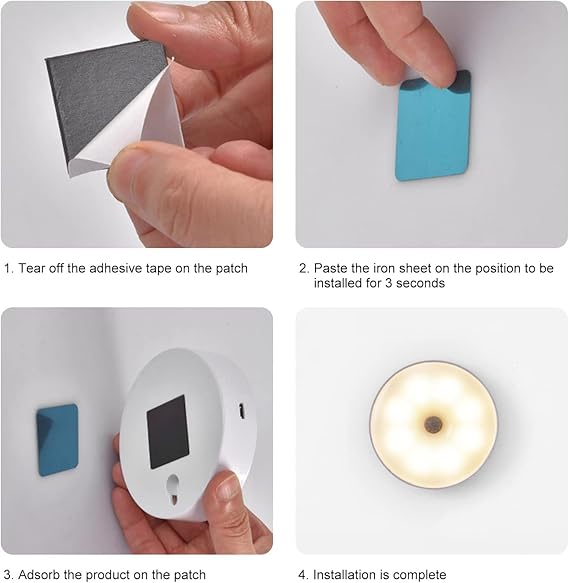 1. Tear off the adhesive tape on the patch

2. Paste the iron sheet on the position to be installed for 3 seconds

3. Adsorb the product on the patch

4. Installation is complete