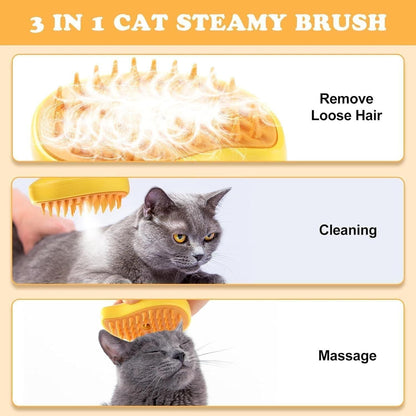 3 IN 1 CAT STEAMY BRUSH

Remove Loose Hair

Cleaning

Massage