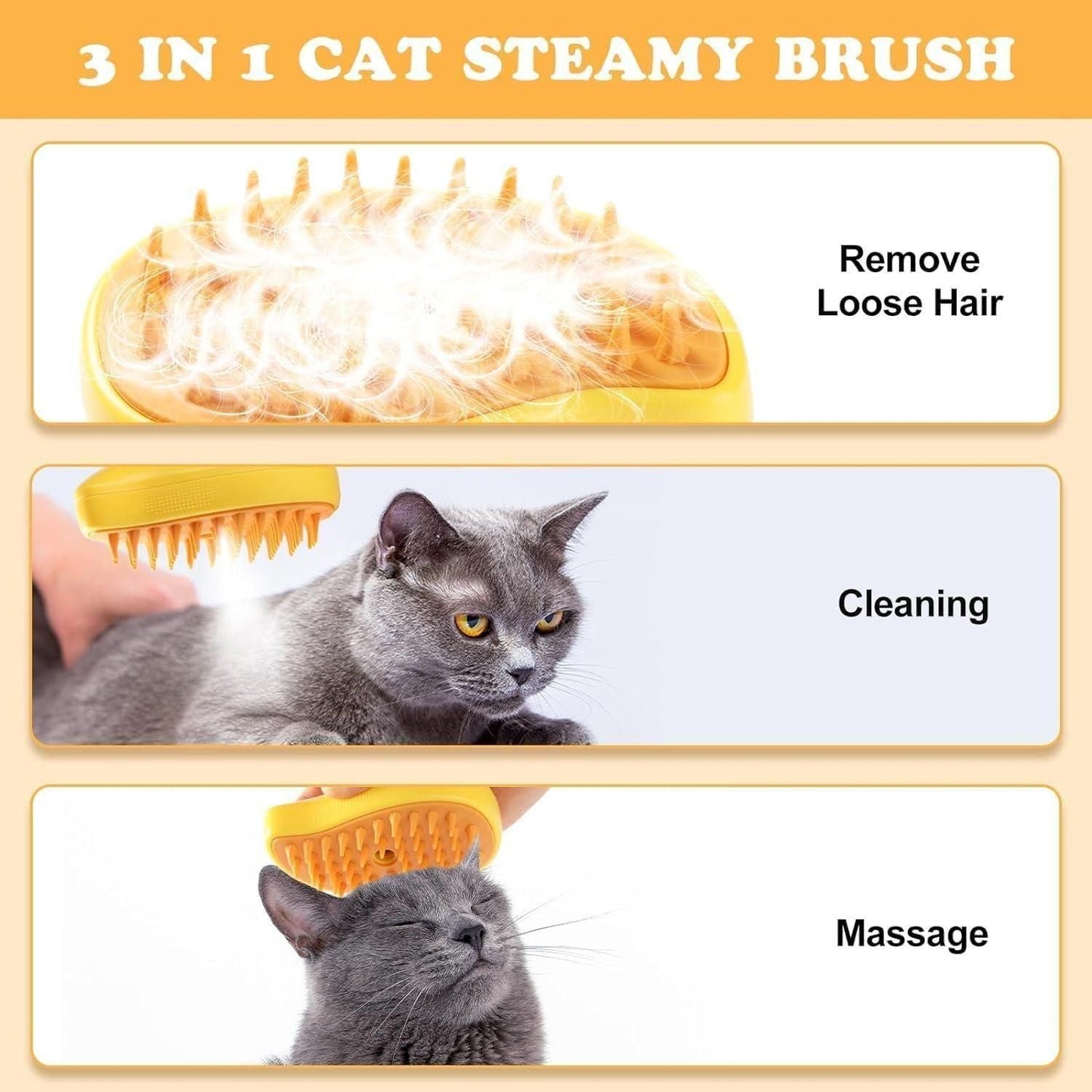 3 IN 1 CAT STEAMY BRUSH

Remove Loose Hair

Cleaning

Massage