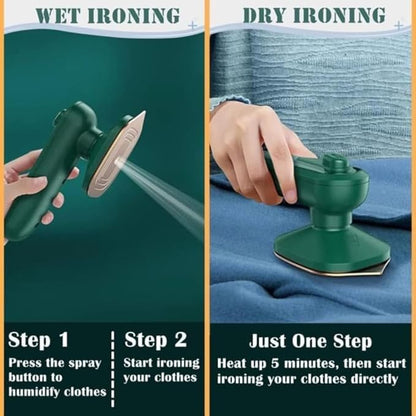 WET IRONING

Step 1
Press the spray button to humidify clothes

Step 2
Start ironing your clothes

DRY IRONING

Just One Step
Heat up 5 minutes, then start ironing your clothes directly