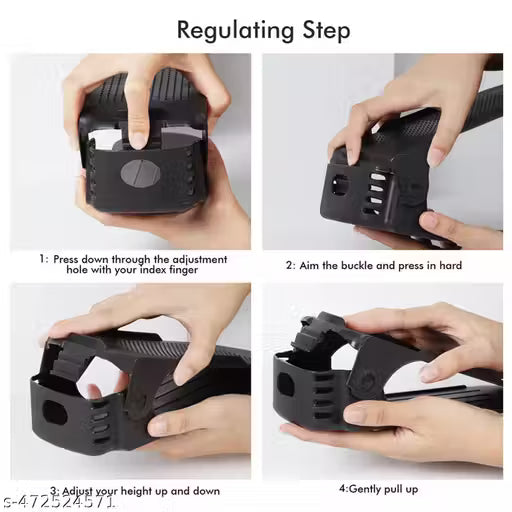 Regulating Step

1: Press down through the adjustment hole with your index finger

2: Aim the buckle and press in hard

3: Adjust your height up and down

4:Gently pull up

s-472524571