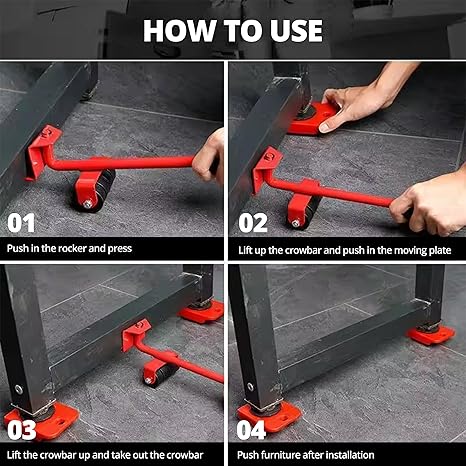 HOW TO USE

01

Push in the rocker and press

02

Lift up the crowbar and push in the moving plate

03

Lift the crowbar up and take out the crowbar

04

Push furniture after installation